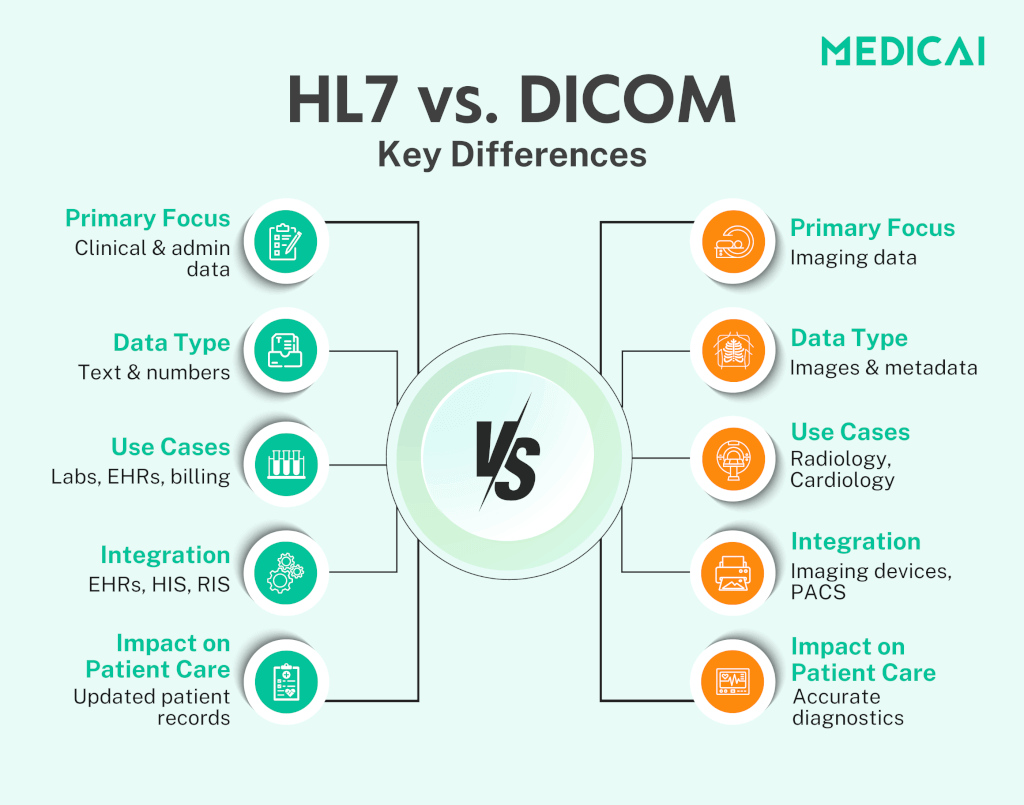 MEDICAI

HL7 vs. DICOM
Key Differences

Primary Focus
Clinical & admin data

Data Type
Text & numbers

Use Cases
Labs, EHRs, billing

Integration
EHRs, HIS, RIS

Impact on Patient Care
Updated patient records

VS

Primary Focus
Imaging data

Data Type
Images & metadata

Use Cases
Radiology, Cardiology

Integration
Imaging devices, PACS

Impact on Patient Care
Accurate diagnostics